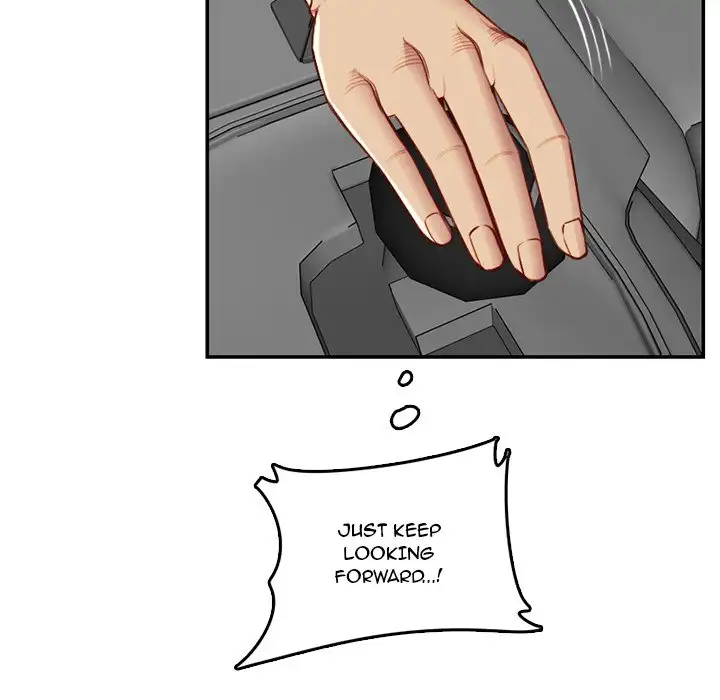 JUST KEEP LOOKING FORWARD...!